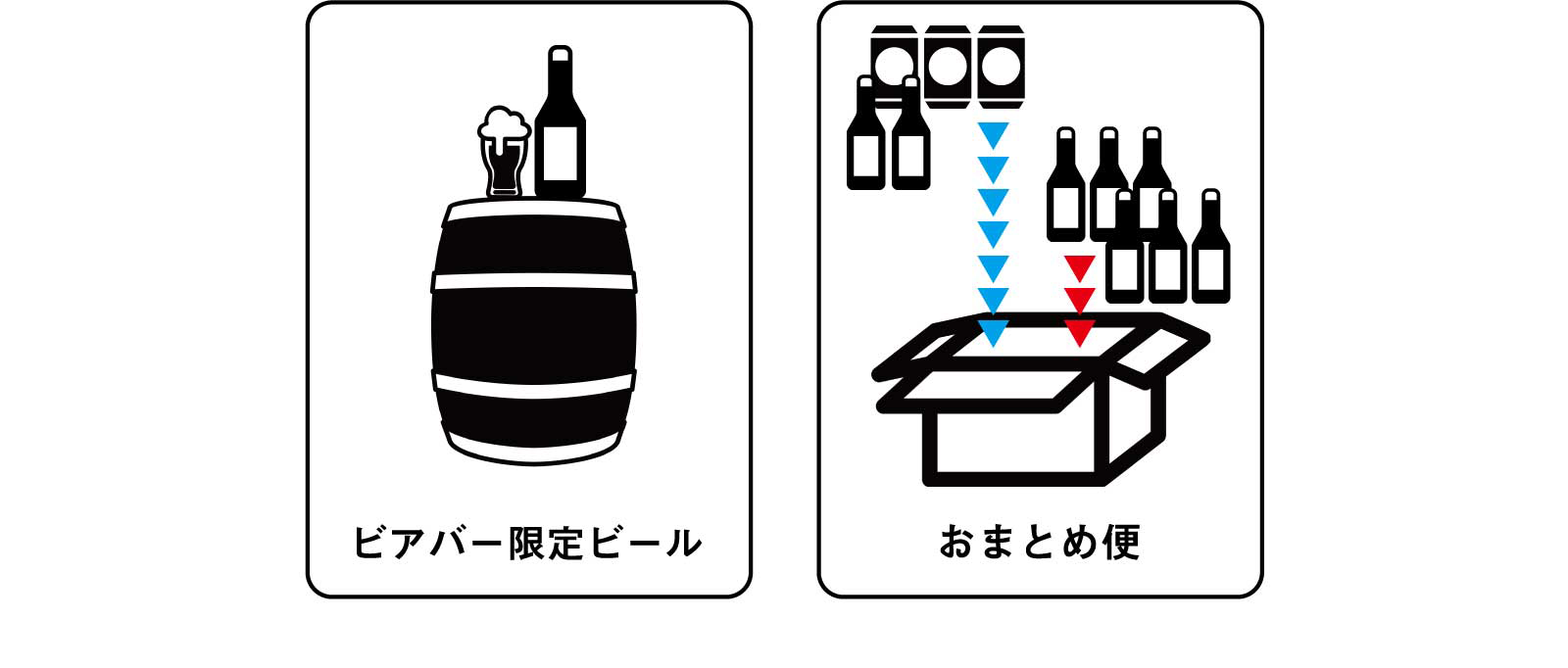 ビアバー限定ビール

おまとめ便